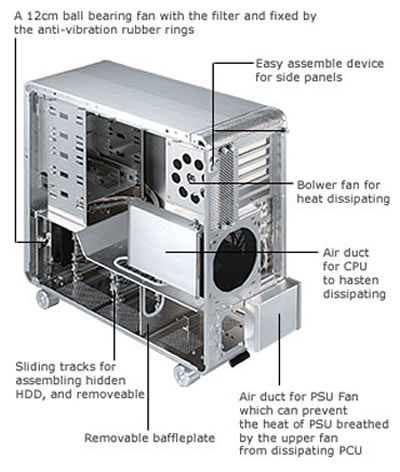 A 12cm ball bearing fan with the filter and fixed by the anti-vibration rubber rings

Easy assemble device for side panels

Bolwer fan for heat dissipating

Air duct for CPU to hasten dissipating

Sliding tracks for assembling hidden HDD, and removeable

Removable baffleplate

Air duct for PSU Fan which can prevent the heat of PSU breathed by the upper fan from dissipating PCU